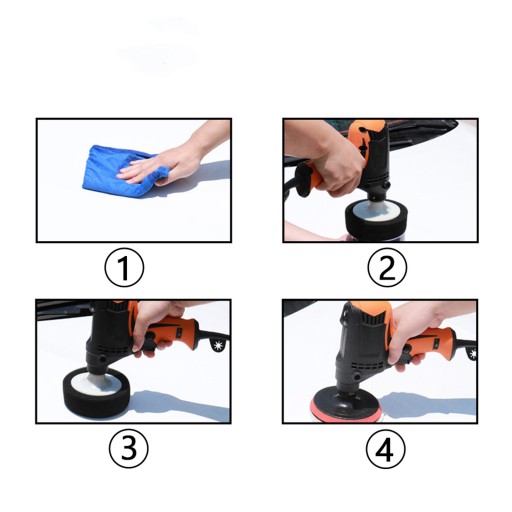 ①

②

③

④