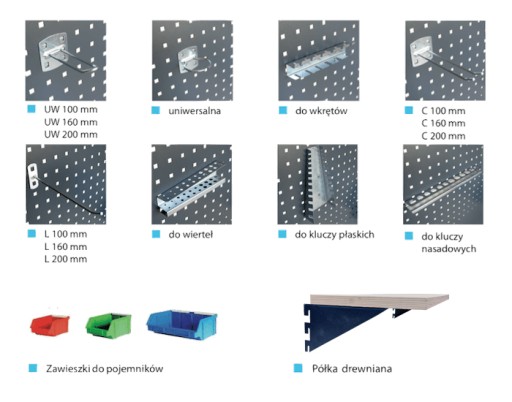 UW 100 mm
UW 160 mm
UW 200 mm

uniwersalna

do wkrętów

C 100 mm
C 160 mm
C 200 mm

L 100 mm
L 160 mm
L 200 mm

do wierteł

do kluczy płaskich

do kluczy nasadowych

Zawieszki do pojemników

Półka drewniana