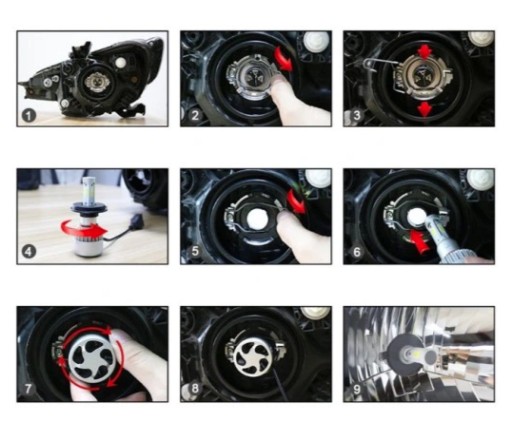 1
2
3
4
5
6
7
8
9