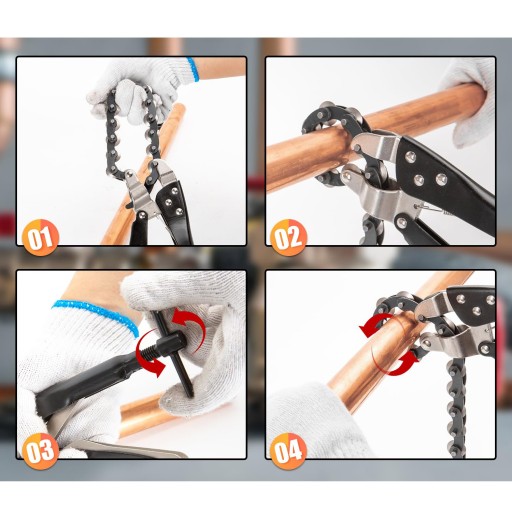 01

02

03

04