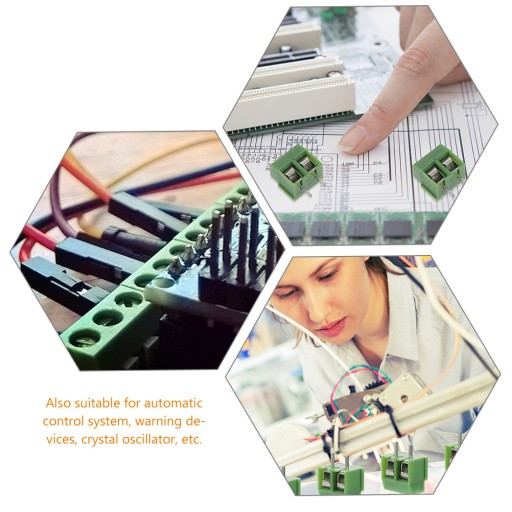 Also suitable for automatic control system, warning devices, crystal oscillator, etc.