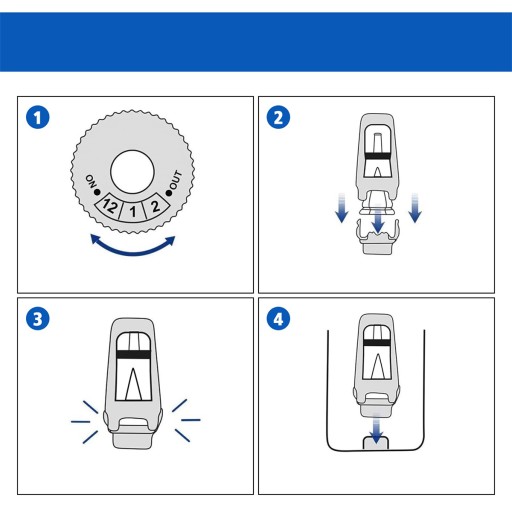 1

ON
12
1
2
OUT

2

3

4