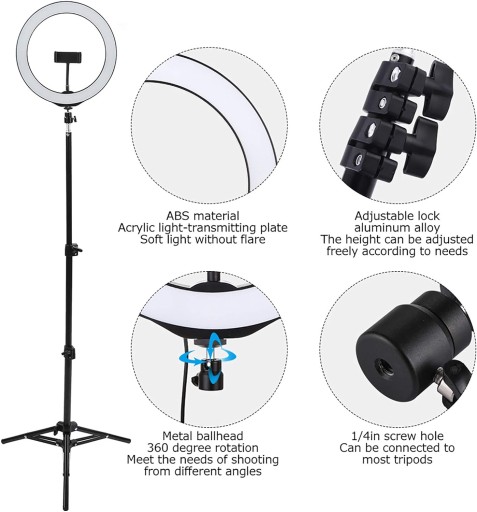 ABS material
Acrylic light-transmitting plate
Soft light without flare

Adjustable lock
aluminum alloy
The height can be adjusted
freely according to needs

Metal ballhead
360 degree rotation
Meet the needs of shooting
from different angles

1/4in screw hole
Can be connected to
most tripods