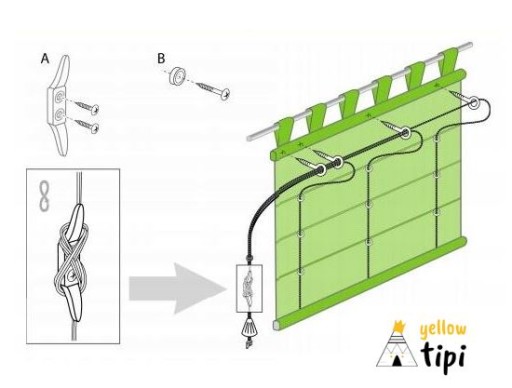 A

B

yellow
tipi