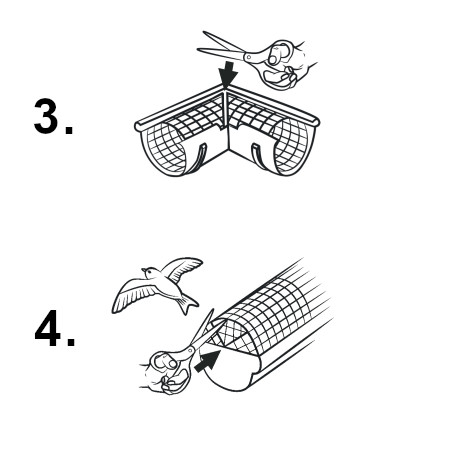 3.

4.