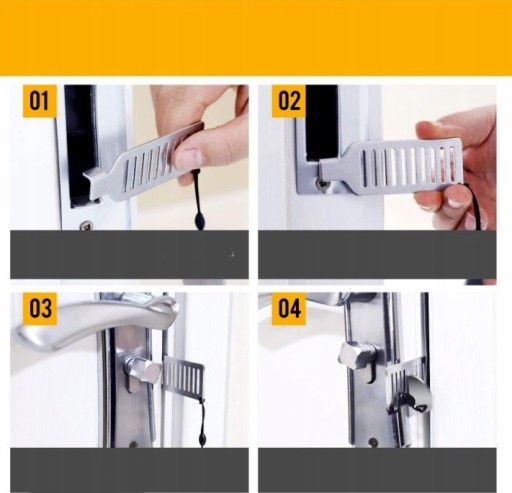 01

02

03

04