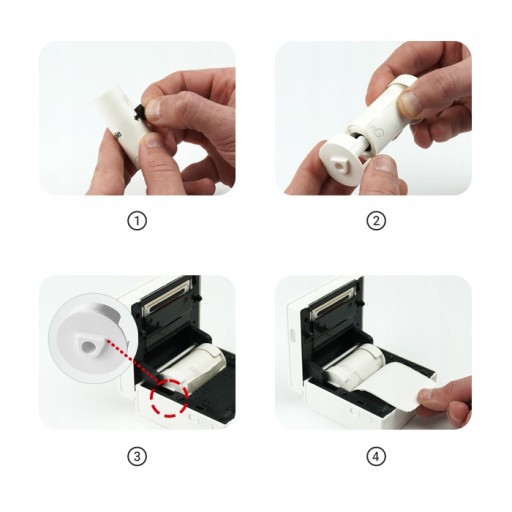 ①

②

③

④