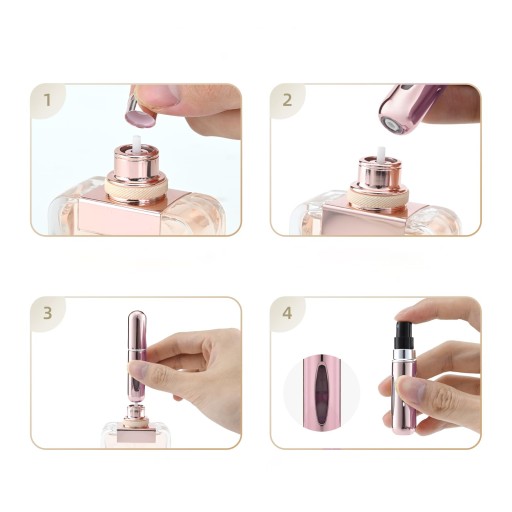 1

2

3

4