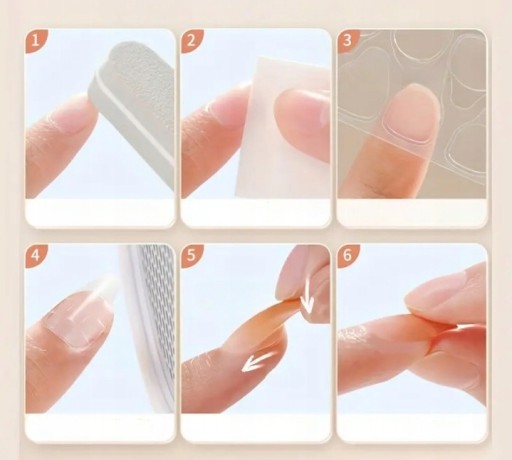 1

2

3

4

5

6