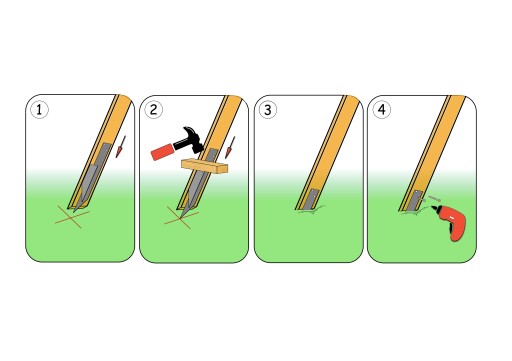 1

2

3

4