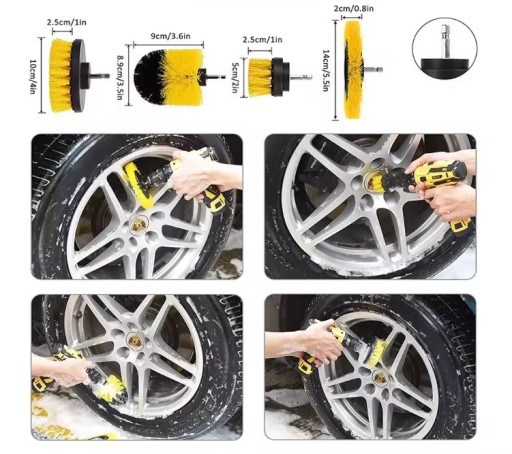 2.5cm/1in
10cm/4in
9cm/3.6in
8.9cm/3.5in
2.5cm/1in
5cm/2in
2cm/0.8in
14cm/5.5in