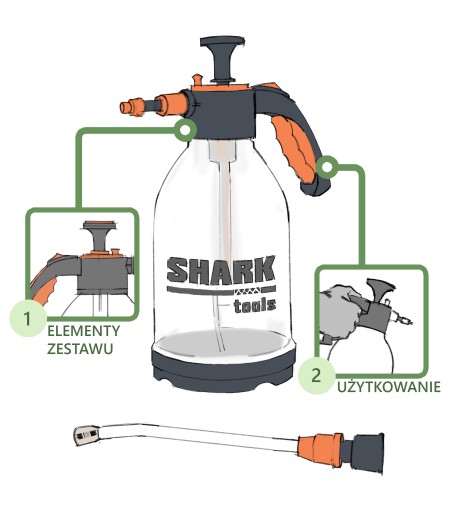 SHARK tools

1 ELEMENTY ZESTAWU

2 UŻYTKOWANIE