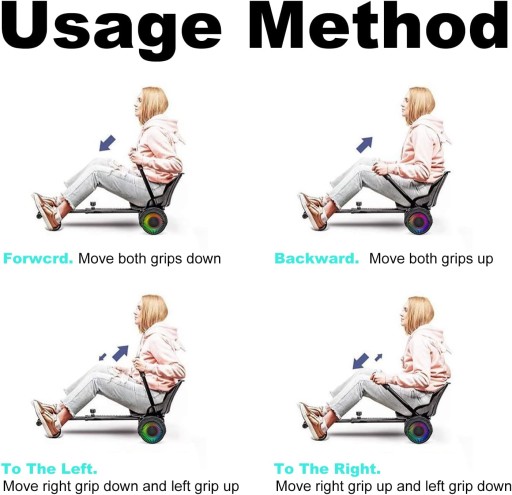 Usage Method

Forwcrd. Move both grips down

Backward. Move both grips up

To The Left.
Move right grip down and left grip up

To The Right.
Move right grip up and left grip down