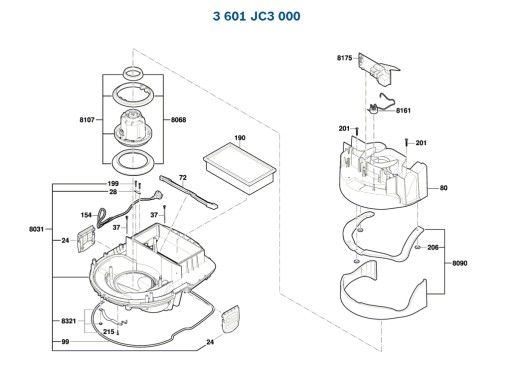 3 601 JC3 000

8107
8068
190
199
28
72
154
37
37
8031
24
8321
215
99
24
8175
8161
201
201
80
206
8090