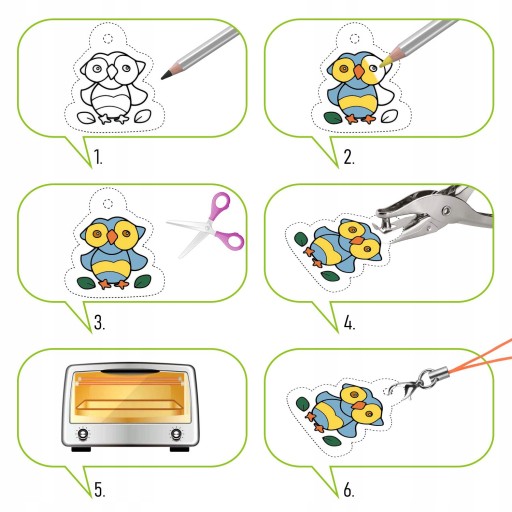 1.

2.

3.

4.

5.

6.