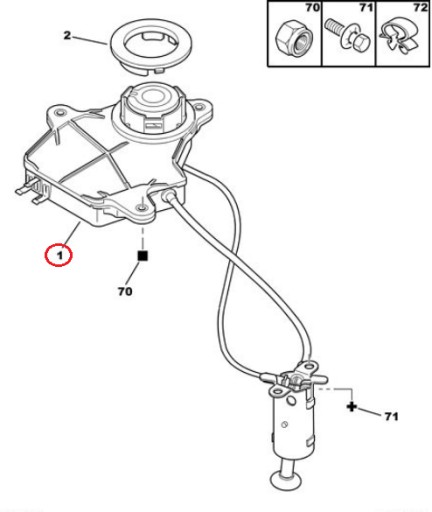 70
71
72
2
1
70
71