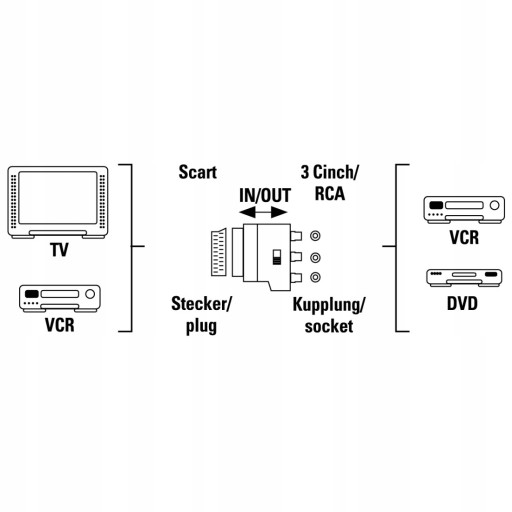 TV

VCR

Scart

IN/OUT

3 Cinch/
RCA

Stecker/
plug

Kupplung/
socket

VCR

DVD