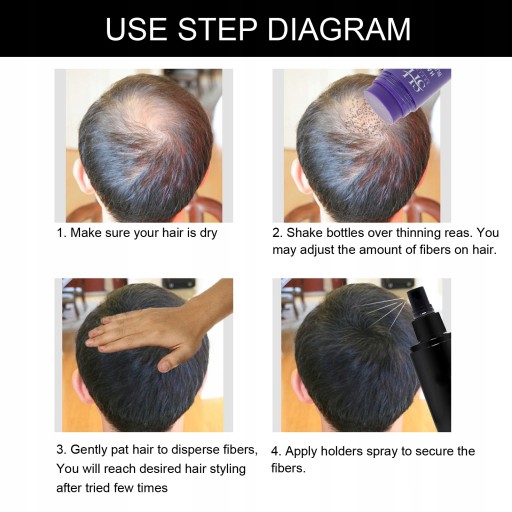 USE STEP DIAGRAM

1. Make sure your hair is dry

2. Shake bottles over thinning reas. You may adjust the amount of fibers on hair.

3. Gently pat hair to disperse fibers, You will reach desired hair styling after tried few times

4. Apply holders spray to secure the fibers.