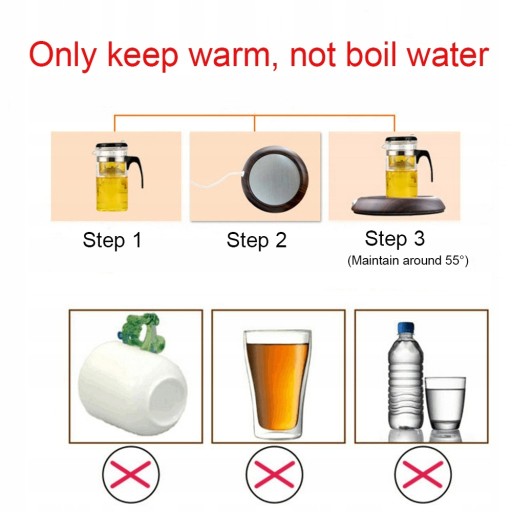 Only keep warm, not boil water

Step 1

Step 2

Step 3
(Maintain around 55°)