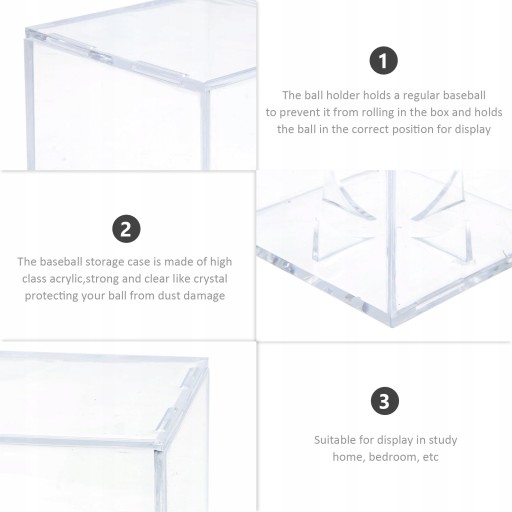 1

The ball holder holds a regular baseball to prevent it from rolling in the box and holds the ball in the correct position for display

2

The baseball storage case is made of high class acrylic,strong and clear like crystal protecting your ball from dust damage

3

Suitable for display in study home, bedroom, etc