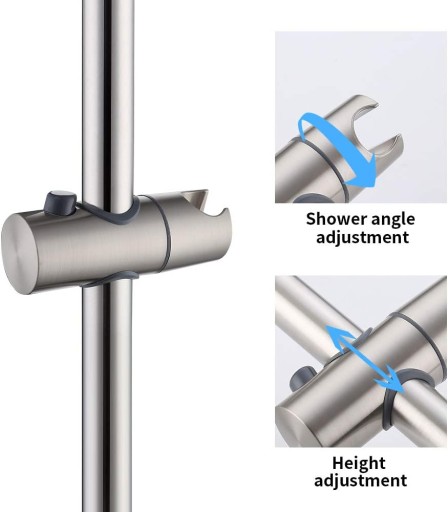 Shower angle adjustment

Height adjustment