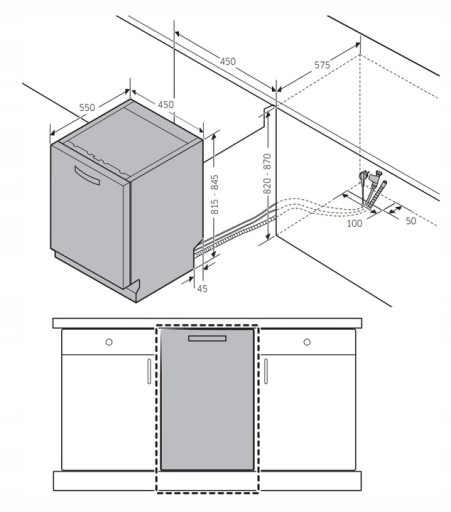 450
575
550
450
815 - 845
820 - 870
100
50
45