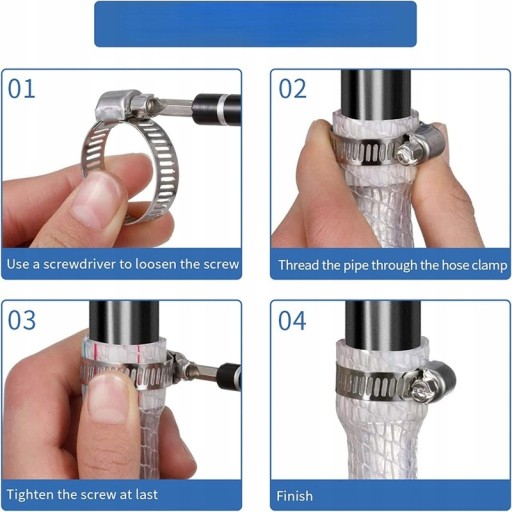 01

Use a screwdriver to loosen the screw

02

Thread the pipe through the hose clamp

03

Tighten the screw at last

04

Finish