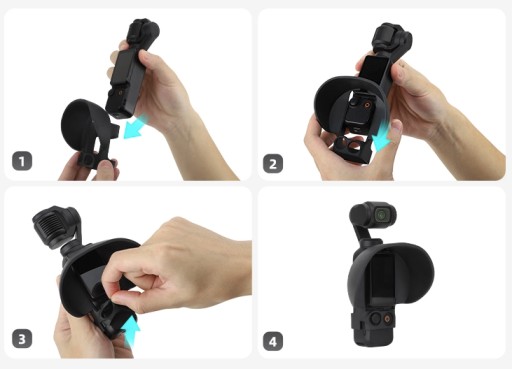 1

2

3

4