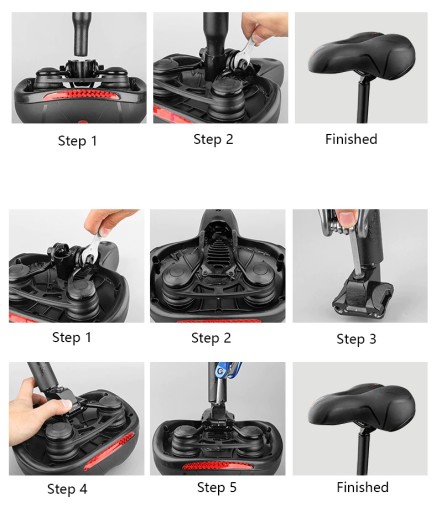 Step 1

Step 2

Finished

Step 1

Step 2

Step 3

Step 4

Step 5

Finished