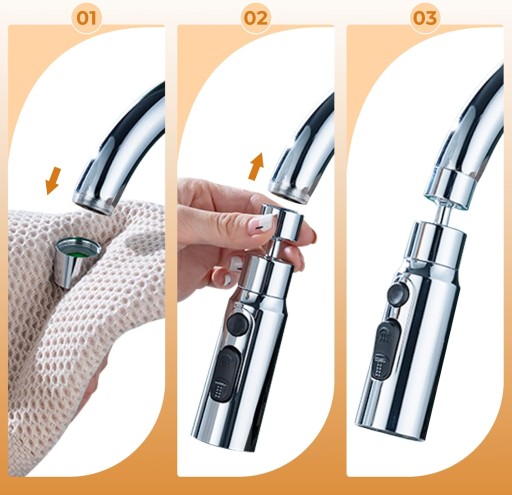 01

02

03