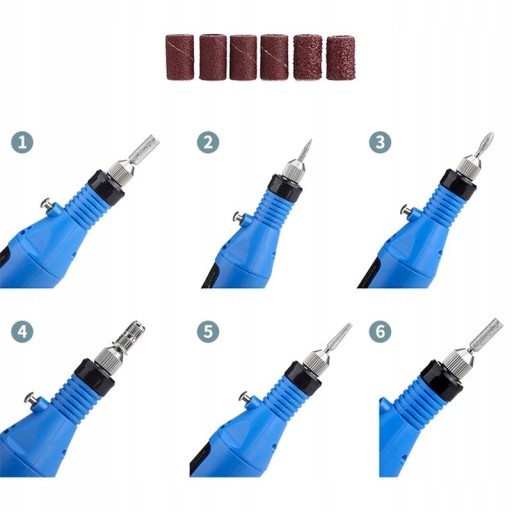 1
2
3
4
5
6