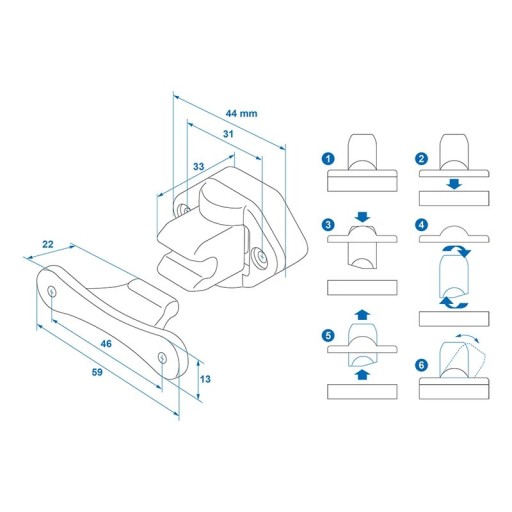 44 mm
31
33
22
46
59
13
1
2
3
4
5
6