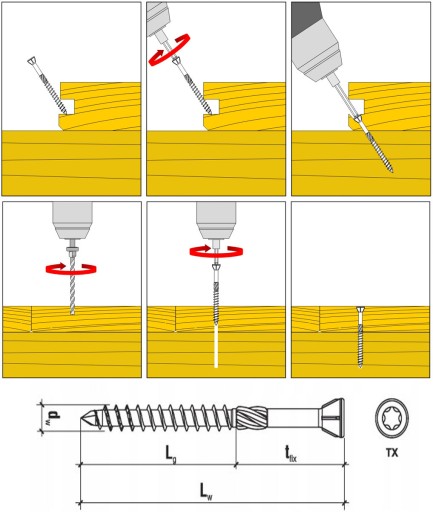 $d_w$

$L_g$

$t_{fix}$

$L_w$

TX