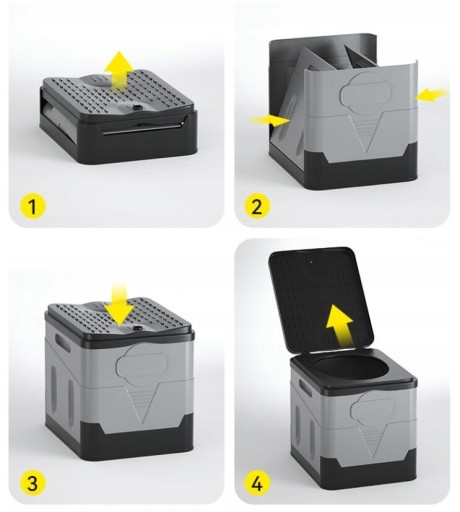 1

2

3

4