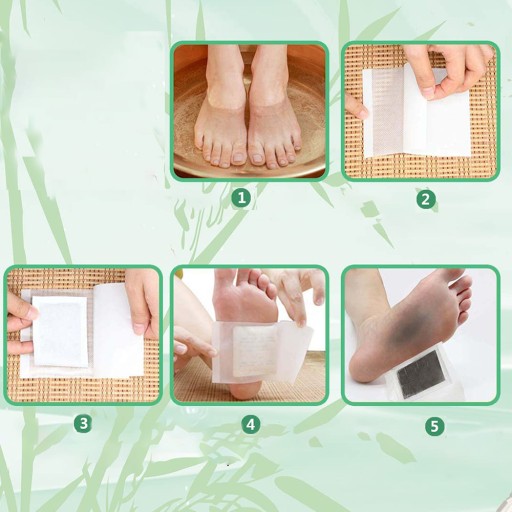 1

2

3

4

5