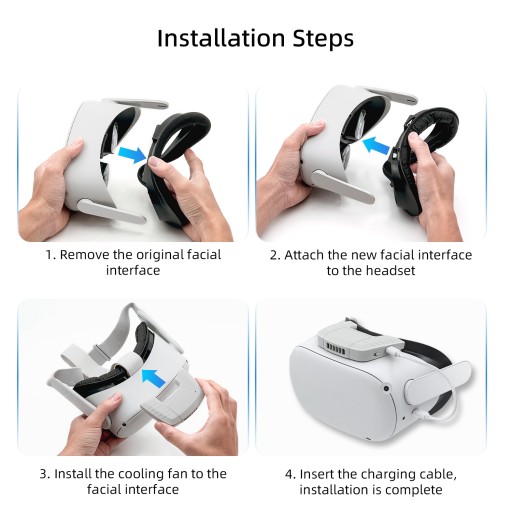 Installation Steps

1. Remove the original facial interface

2. Attach the new facial interface to the headset

3. Install the cooling fan to the facial interface

4. Insert the charging cable, installation is complete