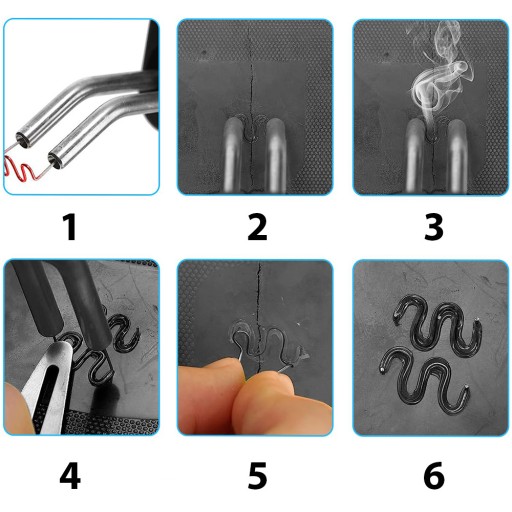 1
2
3
4
5
6