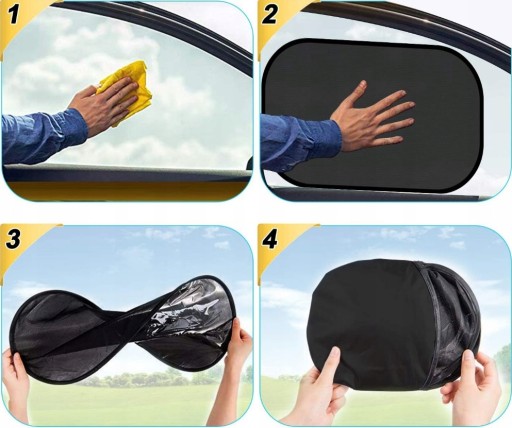 1

2

3

4