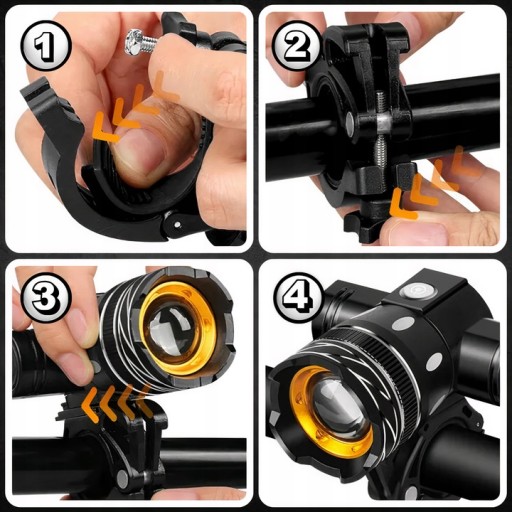 1

2

3

4