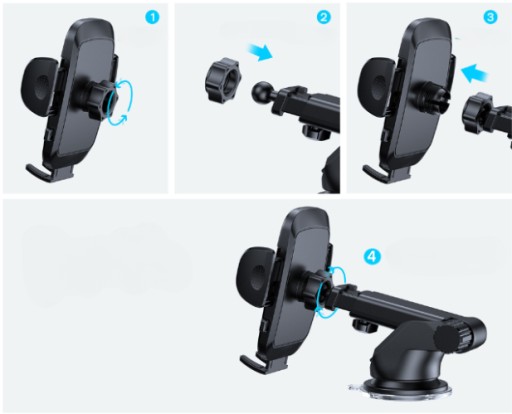 1

2

3

4