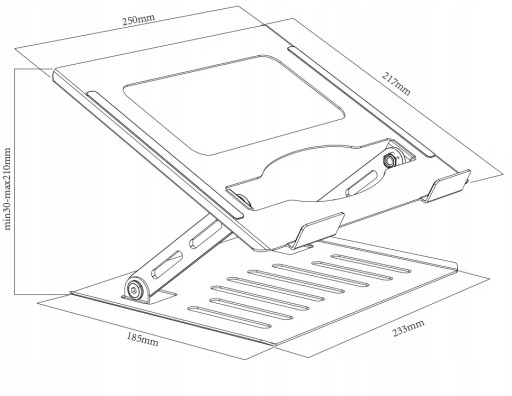 250mm

217mm

min30-max210mm

185mm

233mm