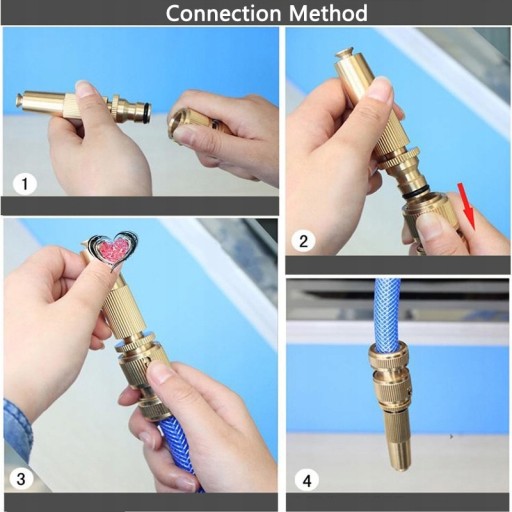 Connection Method

1

2

3

4