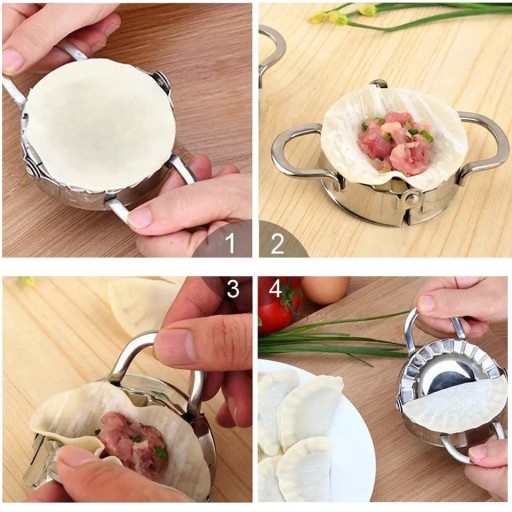 1

2

3

4