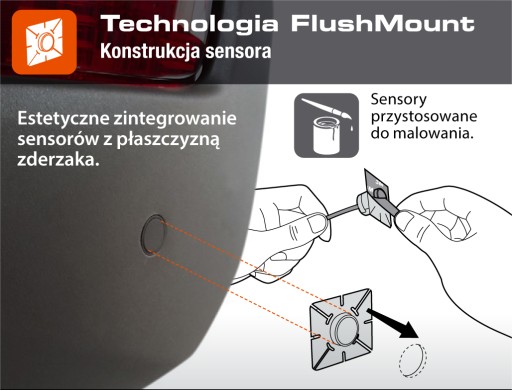 Technologia FlushMount
Konstrukcja sensora

Estetyczne zintegrowanie sensorów z płaszczyzną zderzaka.

Sensory przystosowane do malowania.