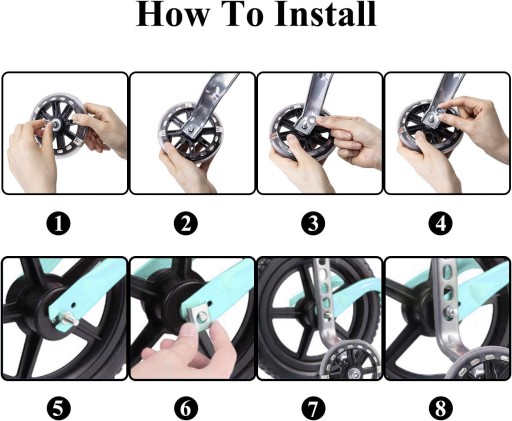 How To Install

1

2

3

4

5

6

7

8