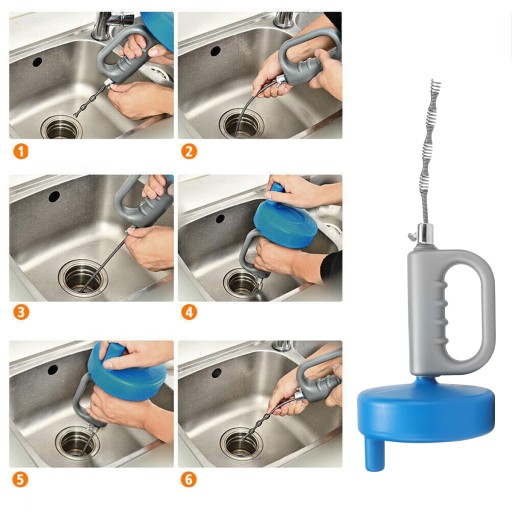 1
2
3
4
5
6