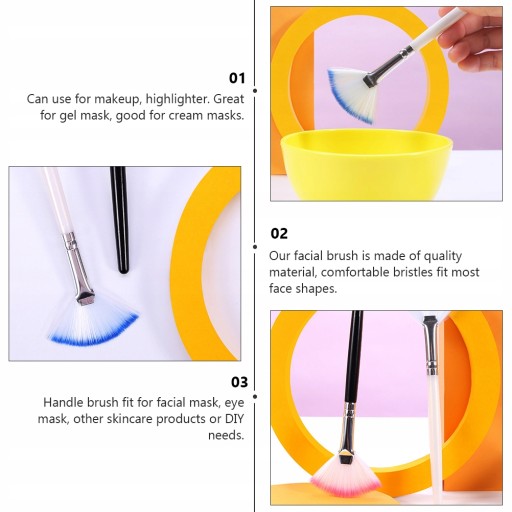 01

Can use for makeup, highlighter. Great for gel mask, good for cream masks.

02

Our facial brush is made of quality material, comfortable bristles fit most face shapes.

03

Handle brush fit for facial mask, eye mask, other skincare products or DIY needs.