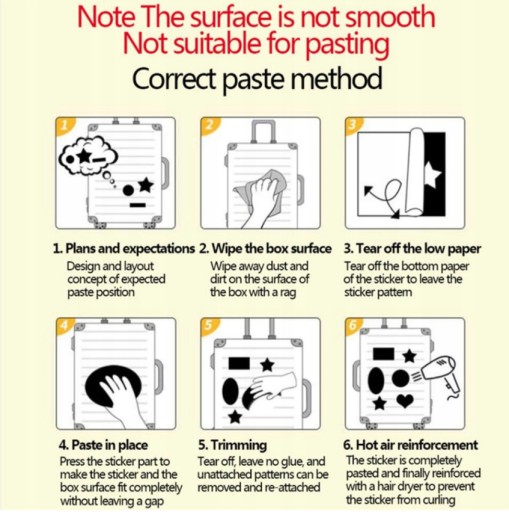 Note The surface is not smooth
Not suitable for pasting

Correct paste method

1

2

3

1. Plans and expectations
Design and layout concept of expected paste position

2. Wipe the box surface
Wipe away dust and dirt on the surface of the box with a rag

3. Tear off the low paper
Tear off the bottom paper of the sticker to leave the sticker pattern

4

5

6

4. Paste in place
Press the sticker part to make the sticker and the box surface fit completely without leaving a gap

5. Trimming
Tear off, leave no glue, and unattached patterns can be removed and re-attached

6. Hot air reinforcement
The sticker is completely pasted and finally reinforced with a hair dryer to prevent the sticker from curling