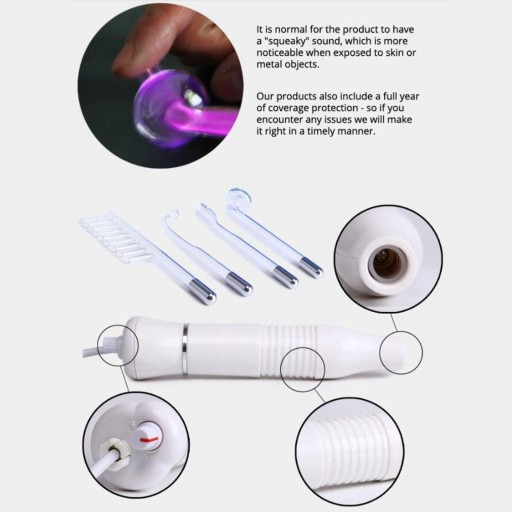 It is normal for the product to have a "squeaky" sound, which is more noticeable when exposed to skin or metal objects.

Our products also include a full year of coverage protection - so if you encounter any issues we will make it right in a timely manner.