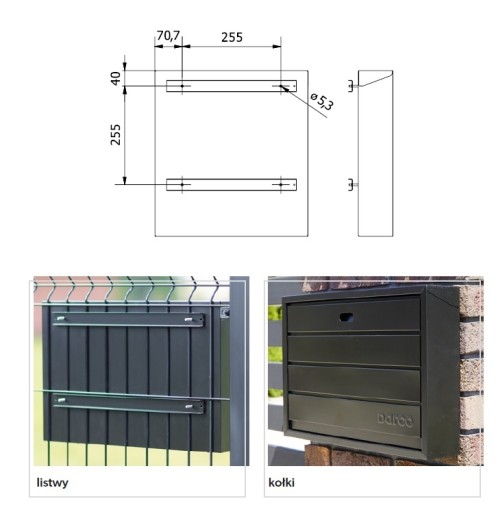 70,7

255

40

255

ø 5,3

darco

listwy

kołki